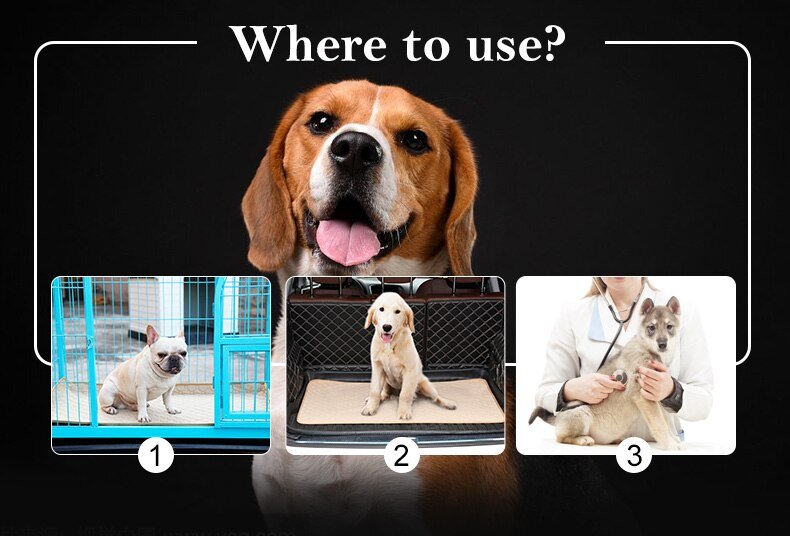 Where to use?

1

2

3